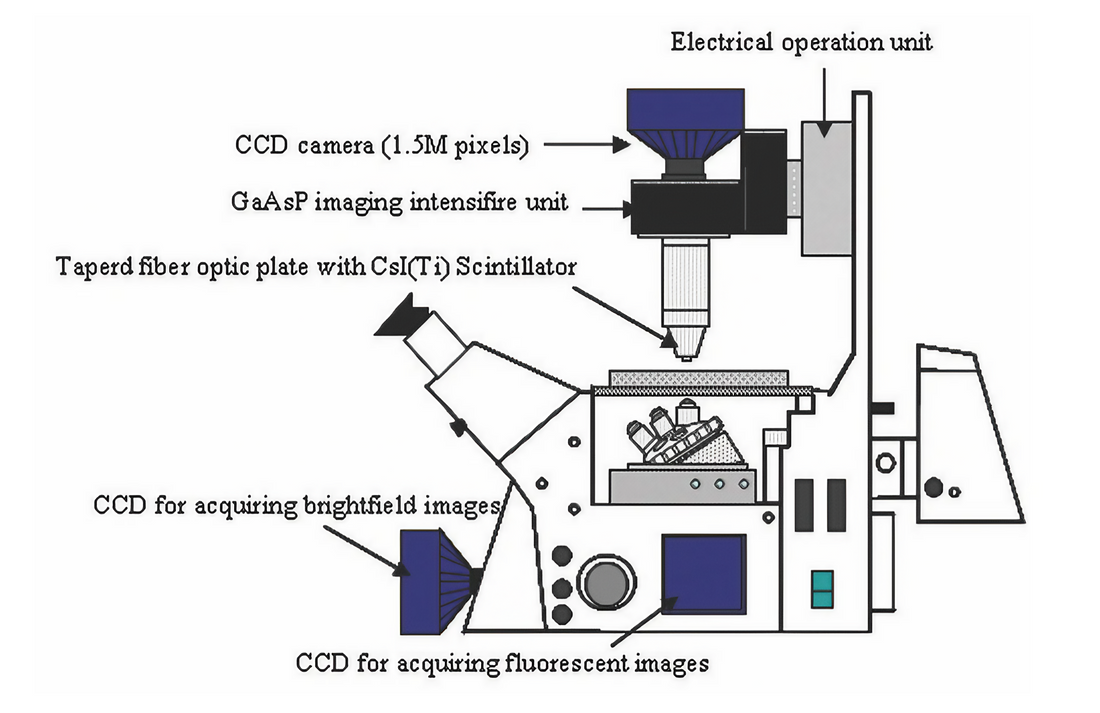 Electrical operation unit

CCD camera (1.5M pixels)

GaAsP imaging intensifire unit

Taperd fiber optic plate with CsI(Ti) Scintillator

CCD for acquiring brightfield images

CCD for acquiring fluorescent images