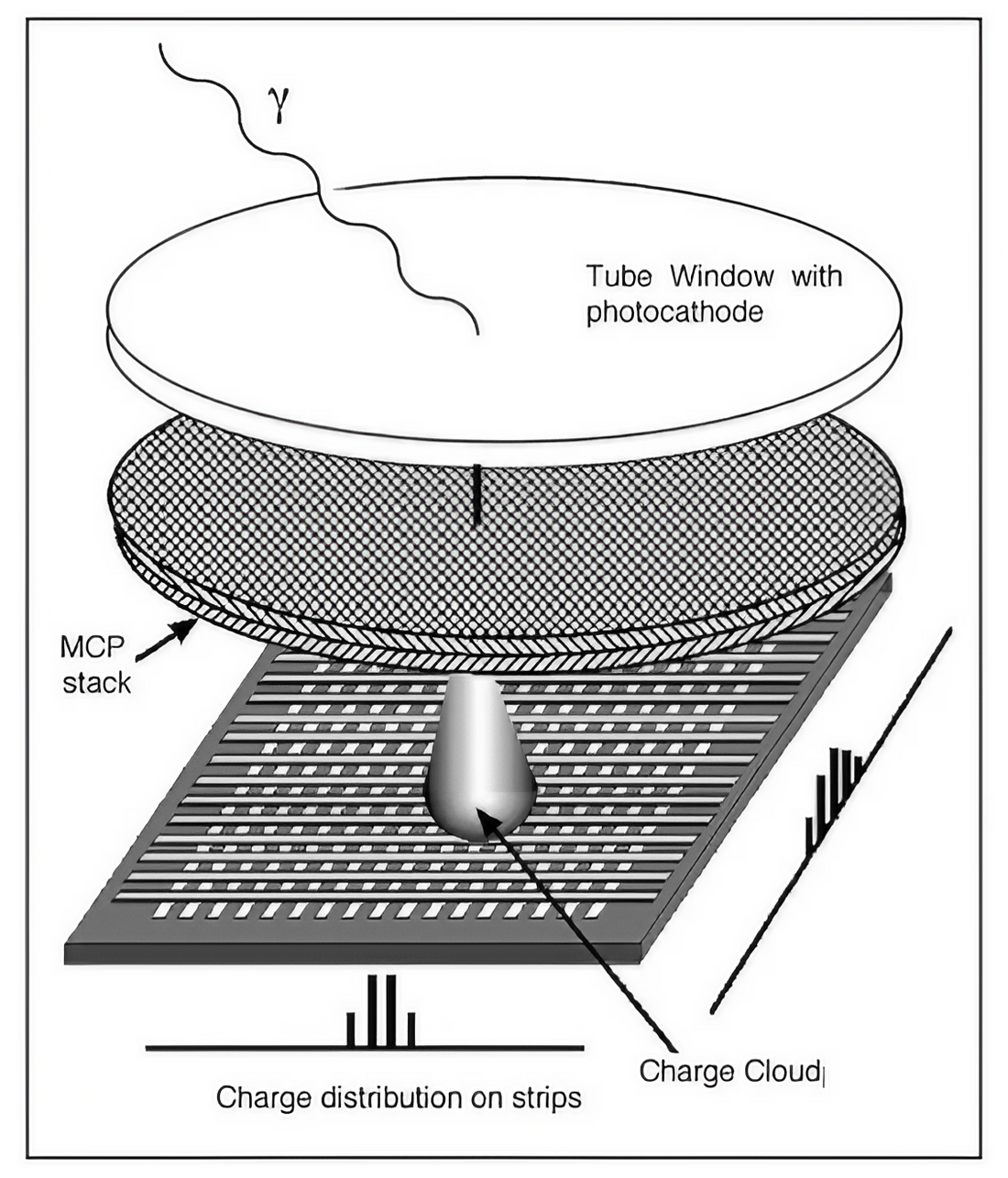 $\gamma$

Tube Window with photocathode

MCP stack

Charge Cloud

Charge distribution on strips