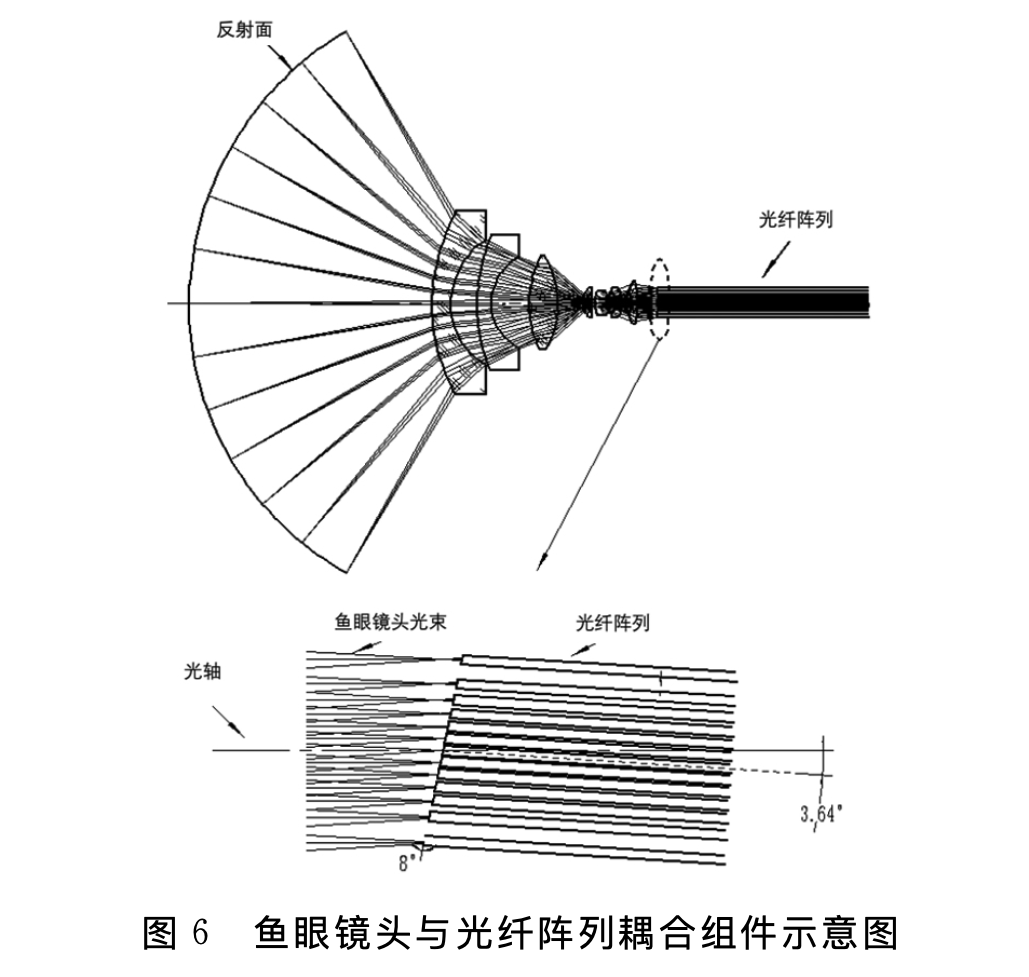 反射面

光纤阵列

鱼眼镜头光束

光纤阵列

光轴

3.64°

8°

图 6　鱼眼镜头与光纤阵列耦合组件示意图