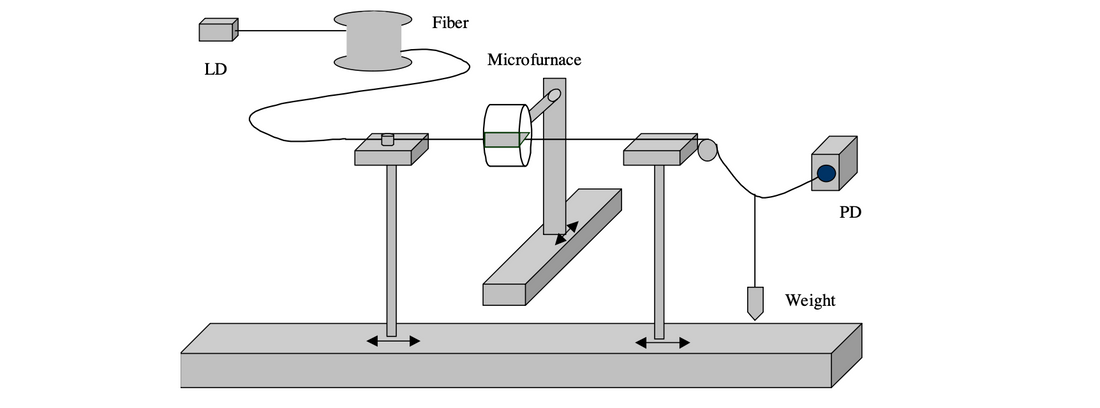 Fiber

LD

Microfurnace

PD

Weight